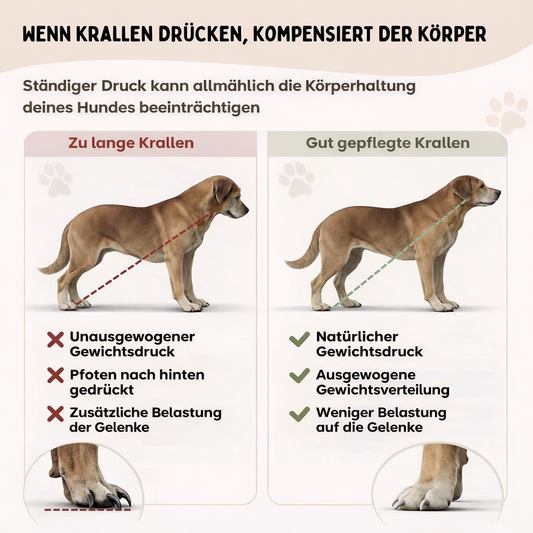 WENN KRALLEN DRÜCKEN, KOMPENSIERT DER KÖRPER

Ständiger Druck kann allmählich die Körperhaltung deines Hundes beeinträchtigen

Zu lange Krallen

Unausgewogener Gewichtsdruck

Pfoten nach hinten gedrückt

Zusätzliche Belastung der Gelenke

Gut gepflegte Krallen

Natürlicher Gewichtsdruck

Ausgewogene Gewichtsverteilung

Weniger Belastung auf die Gelenke